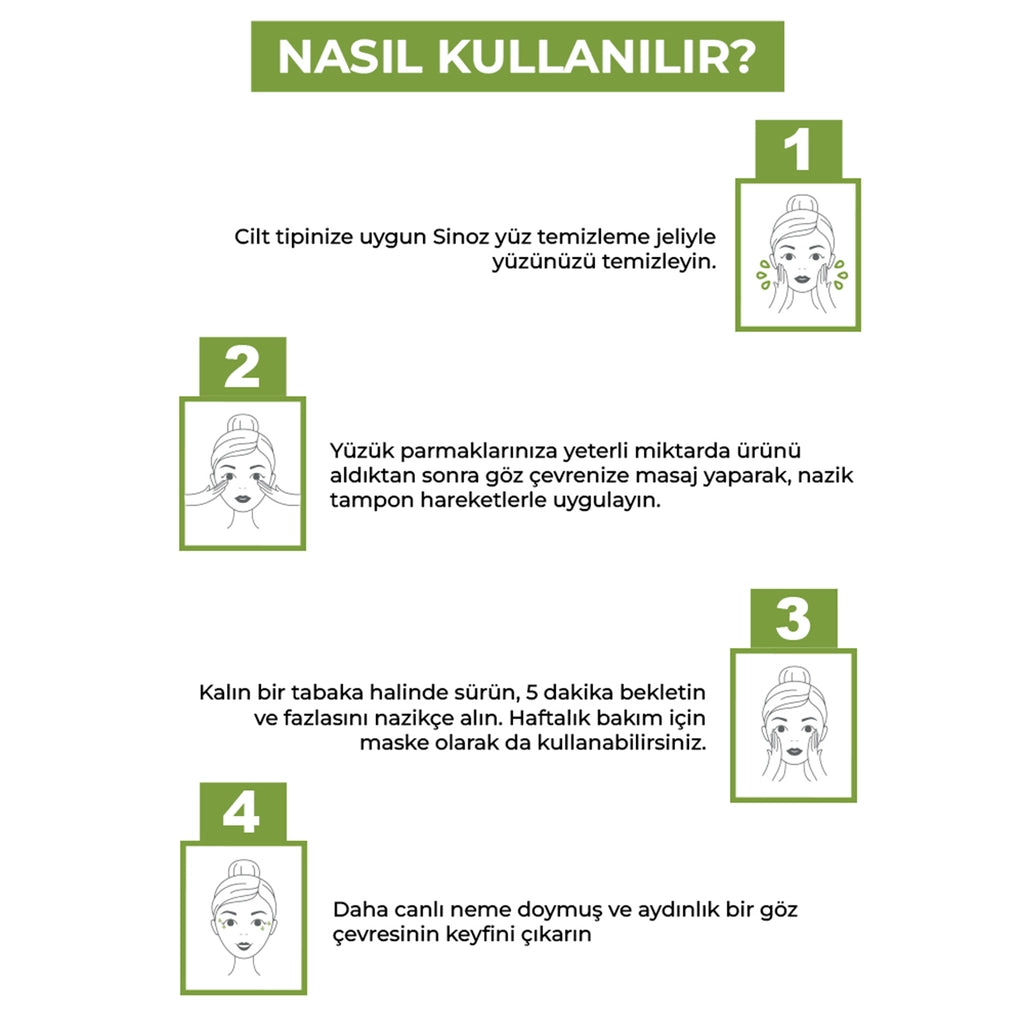 NASIL KULLANILIR?

1

Cilt tipinize uygun Sinoz yüz temizleme jeliyle yüzünüzü temizleyin.

2

Yüzük parmaklarınıza yeterli miktarda ürünü aldıktan sonra göz çevrenize masaj yaparak, nazik tampon hareketlerle uygulayın.

3

Kalın bir tabaka halinde sürün, 5 dakika bekletin ve fazlasını nazikçe alın. Haftalık bakım için maske olarak da kullanabilirsiniz.

4

Daha canlı neme doymuş ve aydınlık bir göz çevresinin keyfini çıkarın